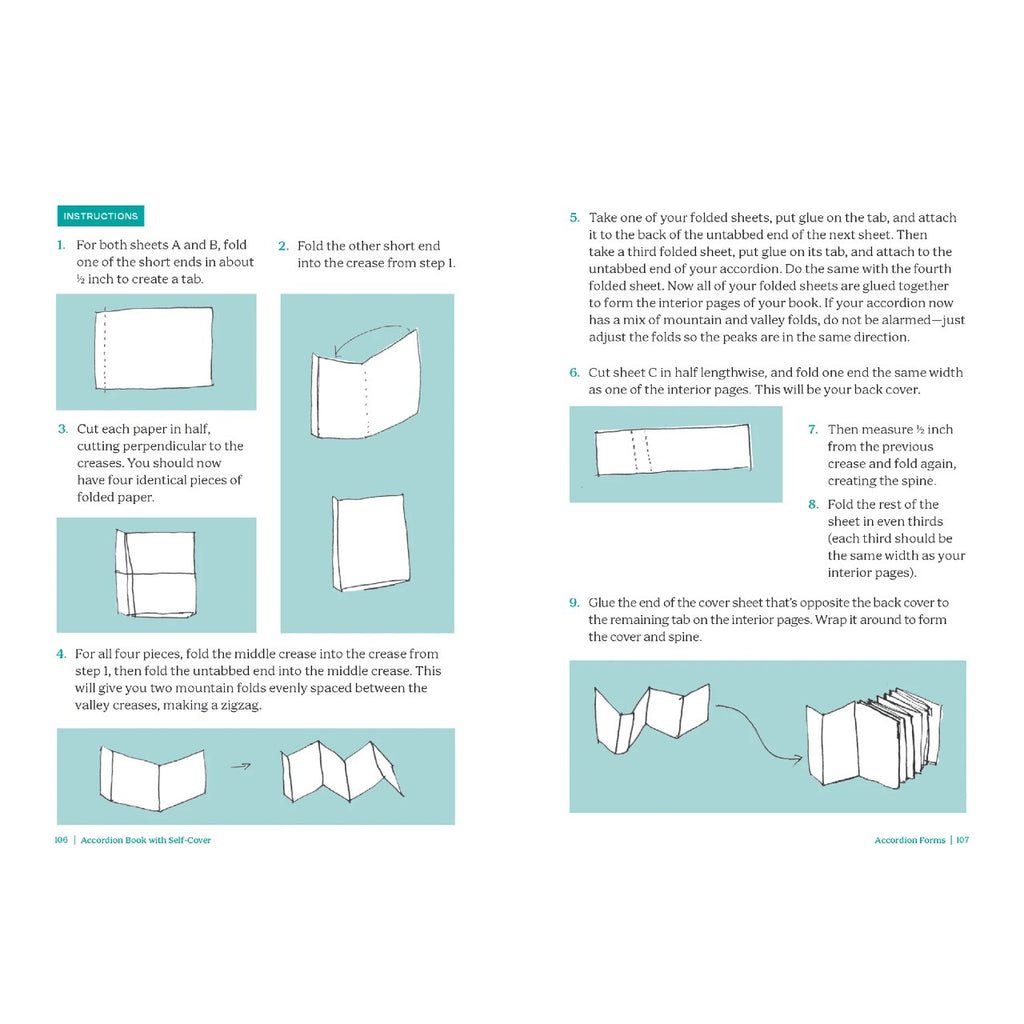 INSTRUCTIONS

1. For both sheets A and B, fold one of the short ends in about ½ inch to create a tab.

2. Fold the other short end into the crease from step 1.

3. Cut each paper in half, cutting perpendicular to the creases. You should now have four identical pieces of folded paper.

4. For all four pieces, fold the middle crease into the crease from step 1, then fold the untabbed end into the middle crease. This will give you two mountain folds evenly spaced between the valley creases, making a zigzag.

106 | Accordion Book with Self-Cover

5. Take one of your folded sheets, put glue on the tab, and attach it to the back of the untabbed end of the next sheet. Then take a third folded sheet, put glue on its tab, and attach to the untabbed end of your accordion. Do the same with the fourth folded sheet. Now all of your folded sheets are glued together to form the interior pages of your book. If your accordion now has a mix of mountain and valley folds, do not be alarmed—just adjust the folds so the peaks are in the same direction.

6. Cut sheet C in half lengthwise, and fold one end the same width as one of the interior pages. This will be your back cover.

7. Then measure ½ inch from the previous crease and fold again, creating the spine.

8. Fold the rest of the sheet in even thirds (each third should be the same width as your interior pages).

9. Glue the end of the cover sheet that's opposite the back cover to the remaining tab on the interior pages. Wrap it around to form the cover and spine.

Accordion Forms | 107